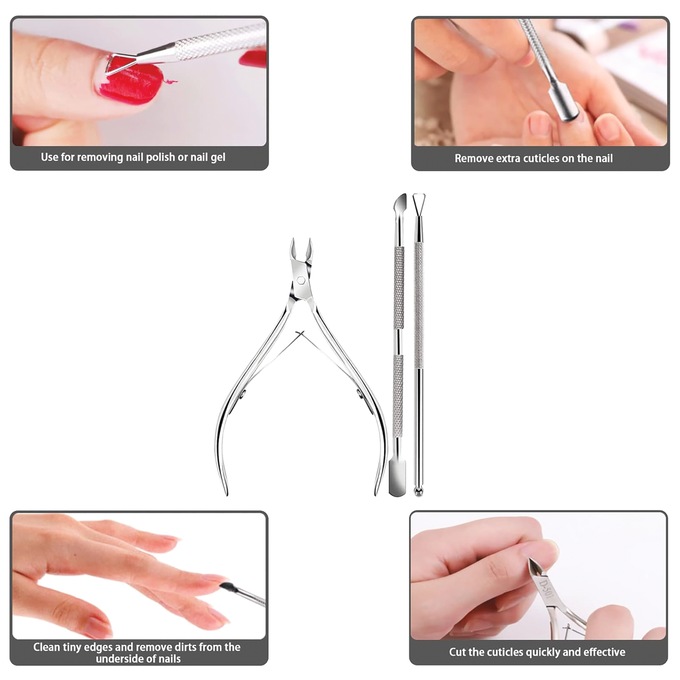 Use for removing nail polish or nail gel

Remove extra cuticles on the nail

Clean tiny edges and remove dirts from the underside of nails

D-501

Cut the cuticles quickly and effective